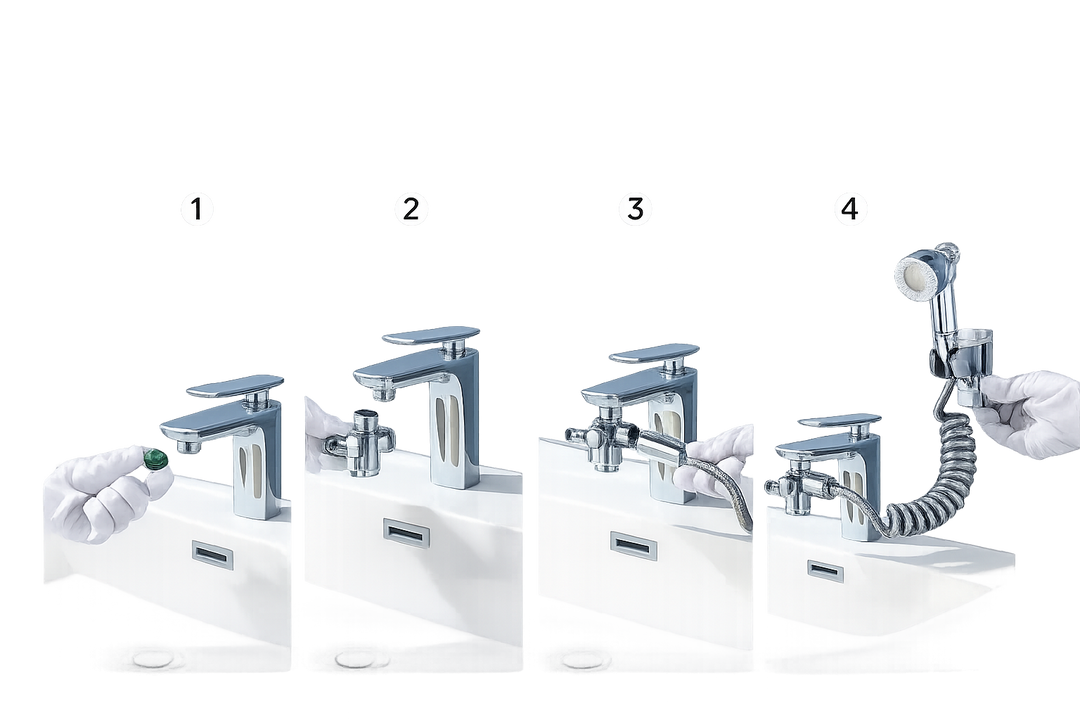 1

2

3

4